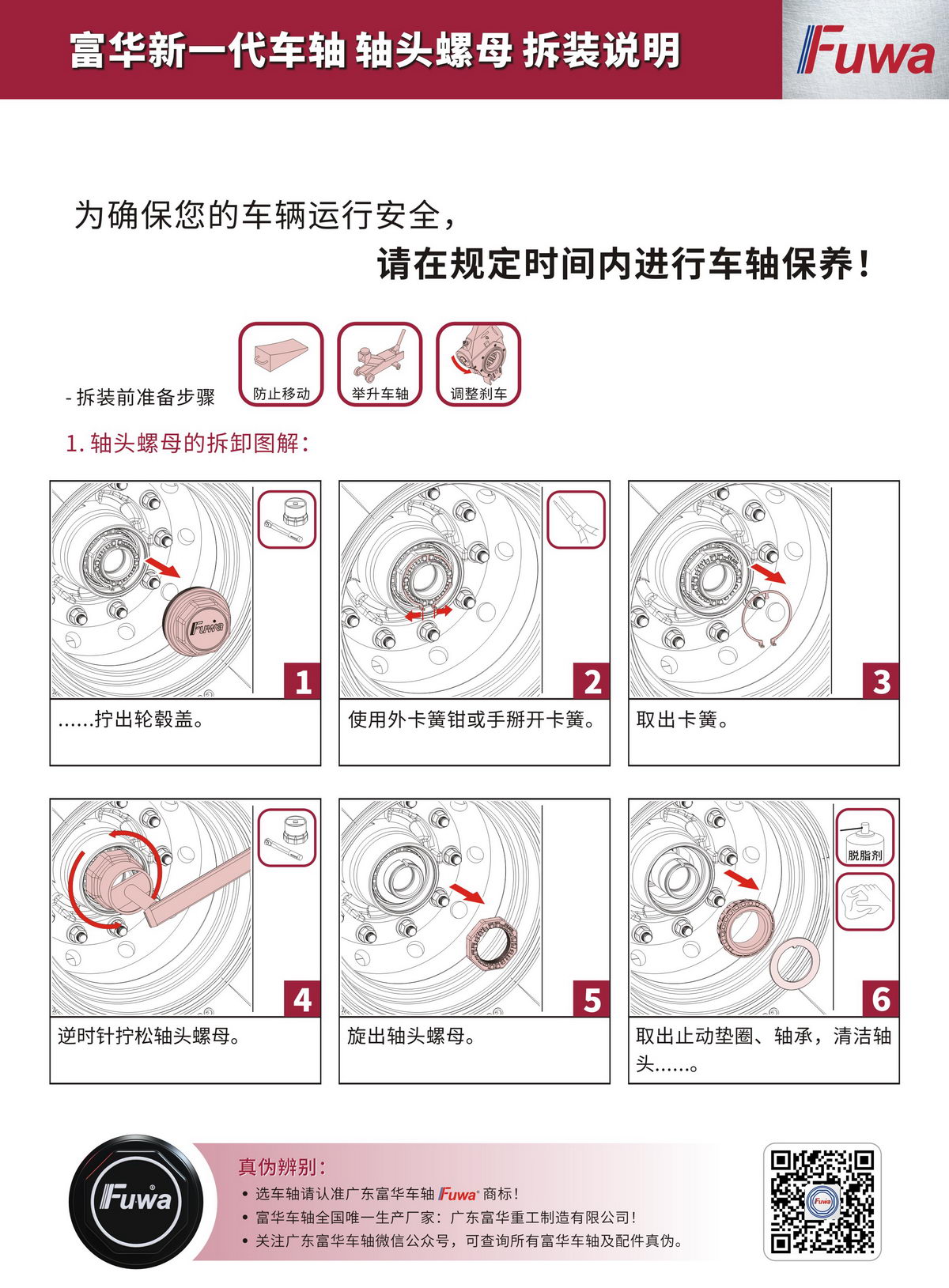 富华新一代车轴 轴头螺母 拆装说明

Fuwa

为确保您的车辆运行安全，

请在规定时间内进行车轴保养！

- 拆装前准备步骤

防止移动

举升车轴

调整刹车

1. 轴头螺母的拆卸图解：

Fuwa

1

……拧出轮毂盖。

2

使用外卡簧钳或手掰开卡簧。

3

取出卡簧。

4

逆时针拧松轴头螺母。

5

旋出轴头螺母。

脱脂剂

6

取出止动垫圈、轴承，清洁轴头……。

Fuwa

真伪辨别：

• 选车轴请认准广东富华车轴 Fuwa 商标！

• 富华车轴全国唯一生产厂家：广东富华重工制造有限公司！

• 关注广东富华车轴微信公众号，可查询所有富华车轴及配件真伪。

Fuwa