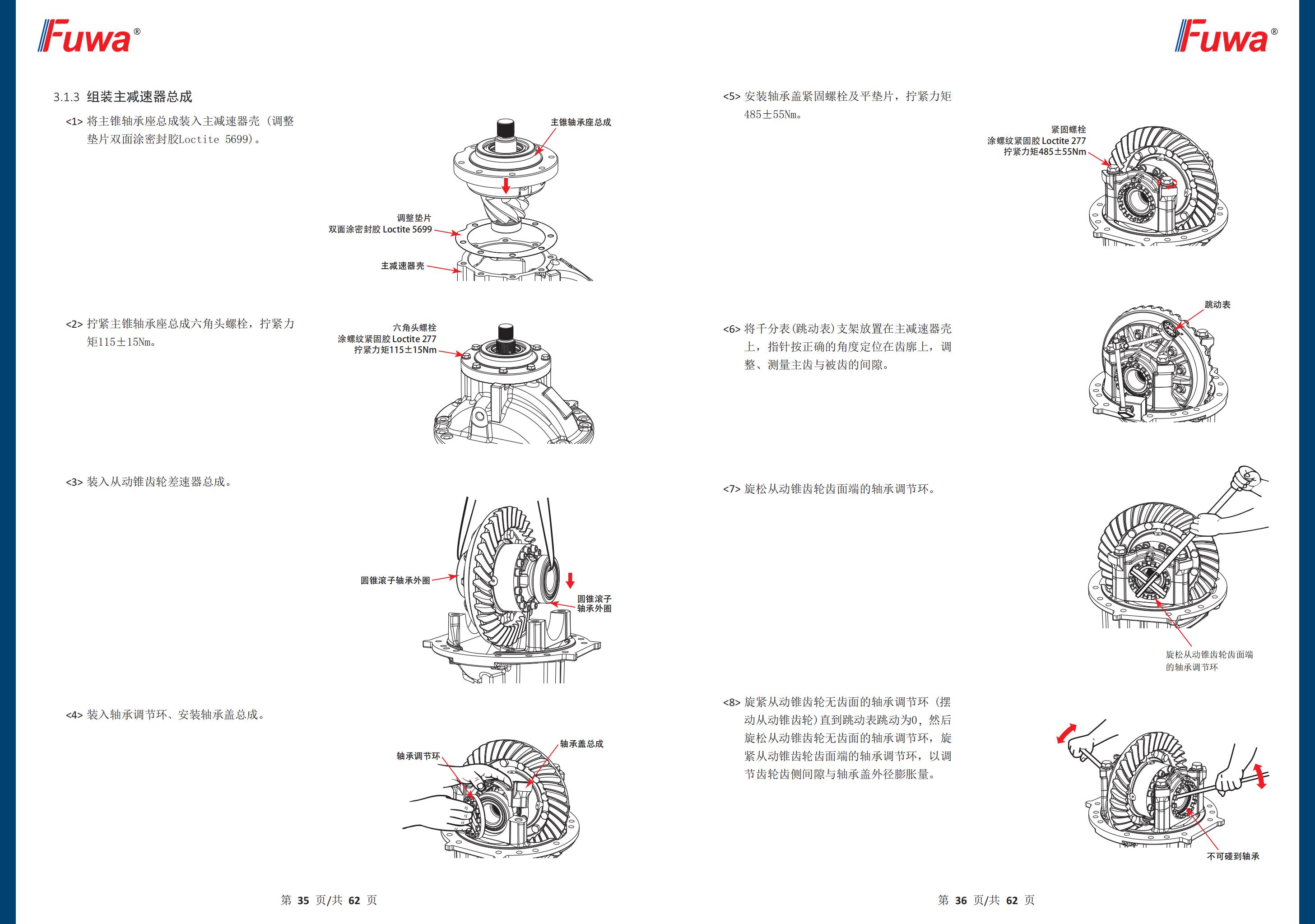 Fuwa®

3.1.3 组装主减速器总成

<1> 将主锥轴承座总成装入主减速器壳（调整垫片双面涂密封胶Loctite 5699）。

主锥轴承座总成

调整垫片
双面涂密封胶 Loctite 5699

主减速器壳

<2> 拧紧主锥轴承座总成六角头螺栓，拧紧力矩115±15Nm。

六角头螺栓
涂螺纹紧固胶 Loctite 277
拧紧力矩115±15Nm

<3> 装入从动锥齿轮差速器总成。

圆锥滚子轴承外圈

圆锥滚子
轴承外圈

<4> 装入轴承调节环、安装轴承盖总成。

轴承调节环

轴承盖总成

第 35 页/共 62 页

Fuwa®

<5> 安装轴承盖紧固螺栓及平垫片，拧紧力矩485±55Nm。

紧固螺栓
涂螺纹紧固胶 Loctite 277
拧紧力矩485±55Nm

<6> 将千分表(跳动表)支架放置在主减速器壳上，指针按正确的角度定位在齿廓上，调整、测量主齿与被齿的间隙。

跳动表

<7> 旋松从动锥齿轮齿面端的轴承调节环。

旋松从动锥齿轮齿面端
的轴承调节环

<8> 旋紧从动锥齿轮无齿面的轴承调节环（摆动从动锥齿轮）直到跳动表跳动为0，然后旋松从动锥齿轮无齿面的轴承调节环，旋紧从动锥齿轮齿面端的轴承调节环，以调节齿轮齿侧间隙与轴承盖外径膨胀量。

不可碰到轴承

第 36 页/共 62 页