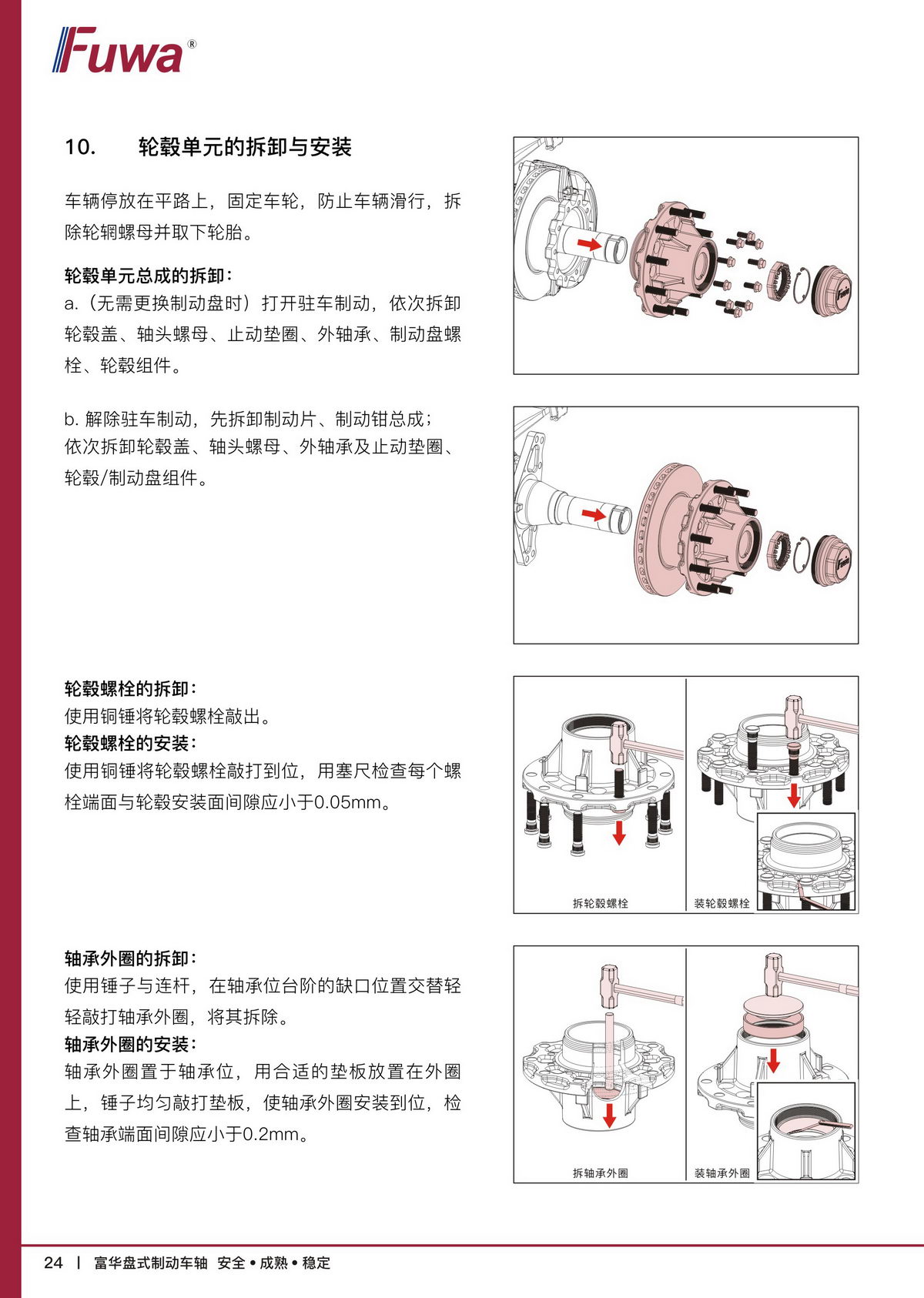 Fuwa®

10. 轮毂单元的拆卸与安装

车辆停放在平路上，固定车轮，防止车辆滑行，拆除轮辋螺母并取下轮胎。

轮毂单元总成的拆卸：
a.（无需更换制动盘时）打开驻车制动，依次拆卸轮毂盖、轴头螺母、止动垫圈、外轴承、制动盘螺栓、轮毂组件。

b. 解除驻车制动，先拆卸制动片、制动钳总成；依次拆卸轮毂盖、轴头螺母、外轴承及止动垫圈、轮毂/制动盘组件。

轮毂螺栓的拆卸：
使用铜锤将轮毂螺栓敲出。
轮毂螺栓的安装：
使用铜锤将轮毂螺栓敲打到位，用塞尺检查每个螺栓端面与轮毂安装面间隙应小于0.05mm。

拆轮毂螺栓
装轮毂螺栓

轴承外圈的拆卸：
使用锤子与连杆，在轴承位台阶的缺口位置交替轻轻敲打轴承外圈，将其拆除。
轴承外圈的安装：
轴承外圈置于轴承位，用合适的垫板放置在外圈上，锤子均匀敲打垫板，使轴承外圈安装到位，检查轴承端面间隙应小于0.2mm。

拆轴承外圈
装轴承外圈

24 | 富华盘式制动车轴 安全 • 成熟 • 稳定